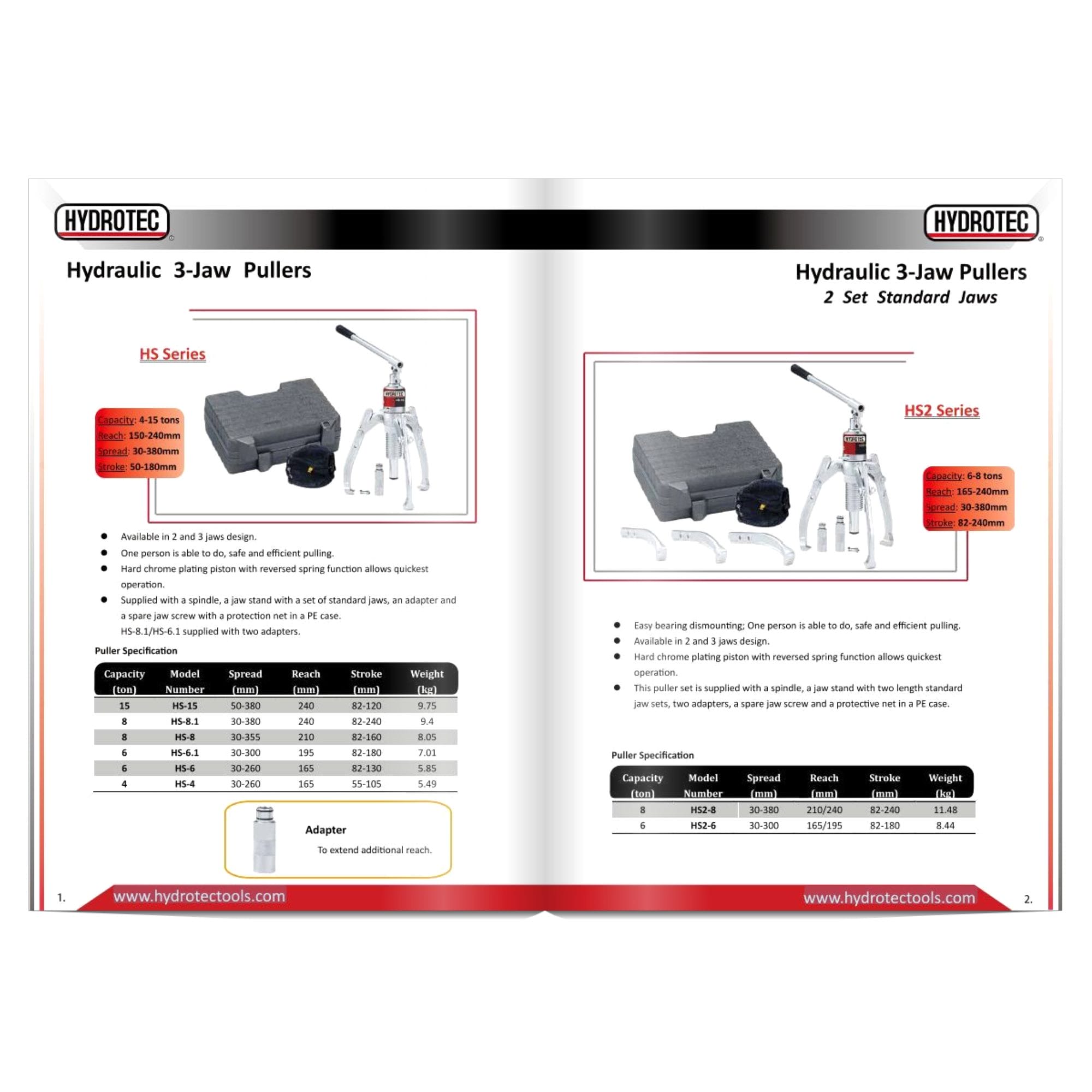 HYDROTEC

Hydraulic 3-Jaw Pullers

HS Series

Capacity: 4-15 tons
Reach: 150-240mm
Spread: 30-380mm
Stroke: 50-180mm

HYDROTEC

- Available in 2 and 3 jaws design.
- One person is able to do, safe and efficient pulling.
- Hard chrome plating piston with reversed spring function allows quickest operation.
- Supplied with a spindle, a jaw stand with a set of standard jaws, an adapter and a spare jaw screw with a protection net in a PE case. HS-8.1/HS-6.1 supplied with two adapters.

Puller Specification

| Capacity (ton) | Model Number | Spread (mm) | Reach (mm) | Stroke (mm) | Weight (kg) |
|---|---|---|---|---|---|
| 15 | HS-15 | 50-380 | 240 | 82-120 | 9.75 |
| 8 | HS-8.1 | 30-380 | 240 | 82-240 | 9.4 |
| 8 | HS-8 | 30-355 | 210 | 82-160 | 8.05 |
| 6 | HS-6.1 | 30-300 | 195 | 82-180 | 7.01 |
| 6 | HS-6 | 30-260 | 165 | 82-130 | 5.85 |
| 4 | HS-4 | 30-260 | 165 | 55-105 | 5.49 |

Adapter
To extend additional reach.

1. www.hydrotectools.com

HYDROTEC

Hydraulic 3-Jaw Pullers
2 Set Standard Jaws

HS2 Series

HYDROTEC

Capacity: 6-8 tons
Reach: 165-240mm
Spread: 30-380mm
Stroke: 82-240mm

- Easy bearing dismounting; One person is able to do, safe and efficient pulling.
- Available in 2 and 3 jaws design.
- Hard chrome plating piston with reversed spring function allows quickest operation.
- This puller set is supplied with a spindle, a jaw stand with two length standard jaw sets, two adapters, a spare jaw screw and a protective net in a PE case.

Puller Specification

| Capacity (ton) | Model Number | Spread (mm) | Reach (mm) | Stroke (mm) | Weight (kg) |
|---|---|---|---|---|---|
| 8 | HS2-8 | 30-380 | 210/240 | 82-240 | 11.48 |
| 6 | HS2-6 | 30-300 | 165/195 | 82-180 | 8.44 |

www.hydrotectools.com 2.